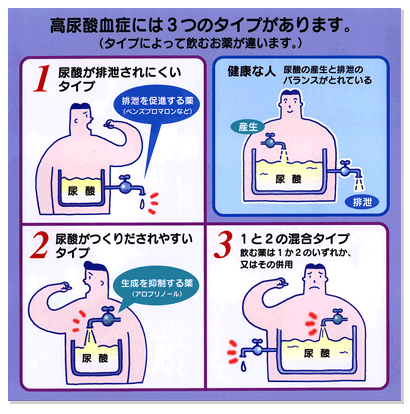 高尿酸血症には３つのタイプがあります。
（タイプによって飲むお薬が違います。）

1 尿酸が排泄されにくいタイプ

排泄を促進する薬
（ベンズブロマロンなど）

尿酸

健康な人 尿酸の産生と排泄のバランスがとれている

産生

尿酸

排泄

2 尿酸がつくりだされやすいタイプ

生成を抑制する薬
（アロプリノール）

尿酸

3 １と２の混合タイプ
飲む薬は１か２のいずれか、又はその併用

尿酸